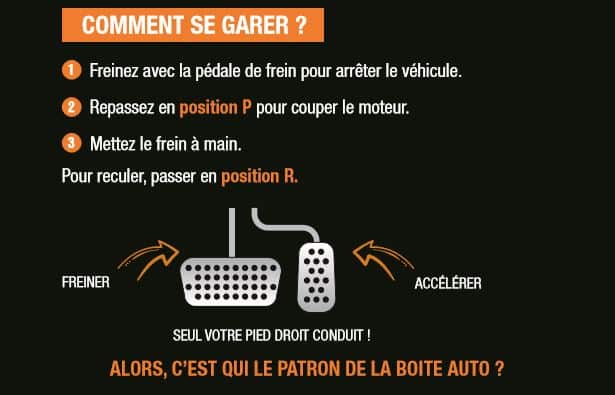 COMMENT SE GARER ?

1 Freinez avec la pédale de frein pour arrêter le véhicule.

2 Repassez en position P pour couper le moteur.

3 Mettez le frein à main.

Pour reculer, passer en position R.

FREINER

ACCÉLÉRER

SEUL VOTRE PIED DROIT CONDUIT !

ALORS, C'EST QUI LE PATRON DE LA BOITE AUTO ?